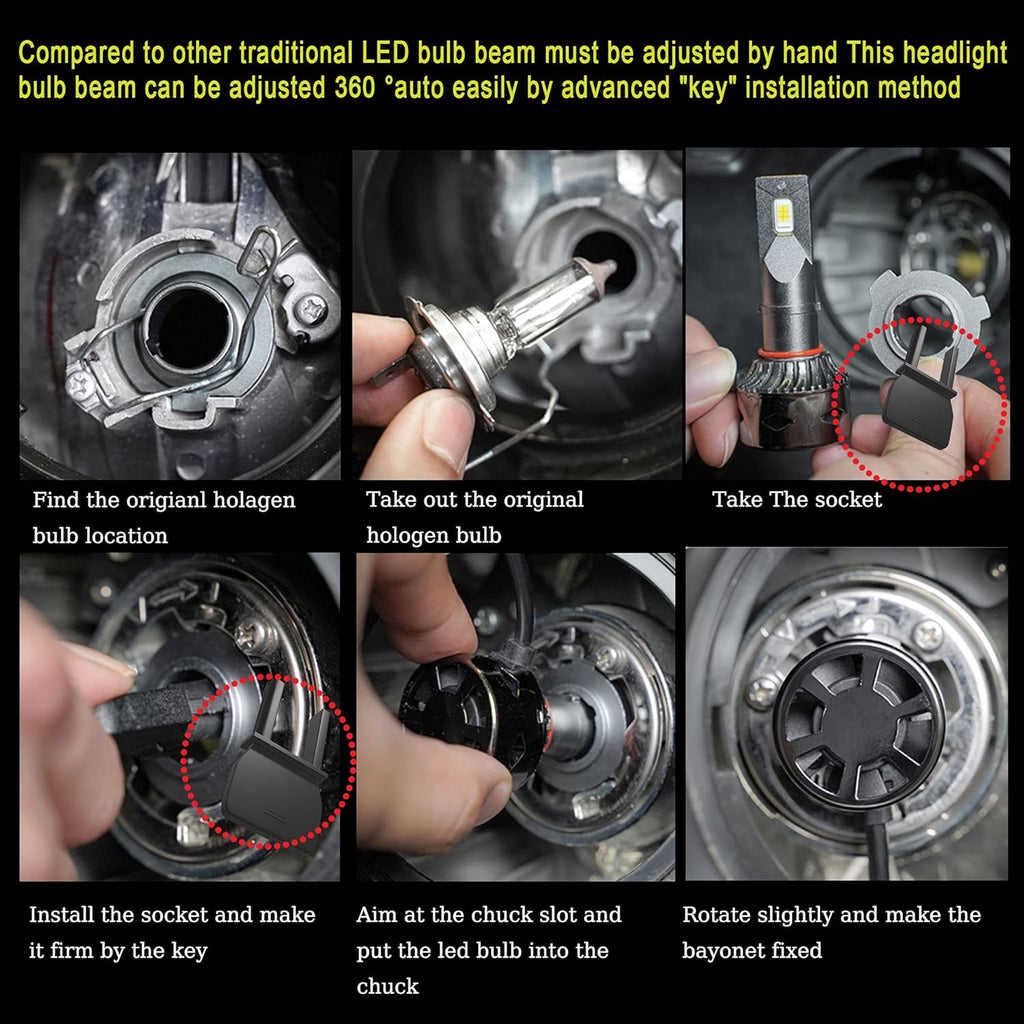 Compared to other traditional LED bulb beam must be adjusted by hand This headlight bulb beam can be adjusted 360 °auto easily by advanced "key" installation method

Find the origianl holagen bulb location

Take out the original hologen bulb

Take The socket

Install the socket and make it firm by the key

Aim at the chuck slot and put the led bulb into the chuck

Rotate slightly and make the bayonet fixed